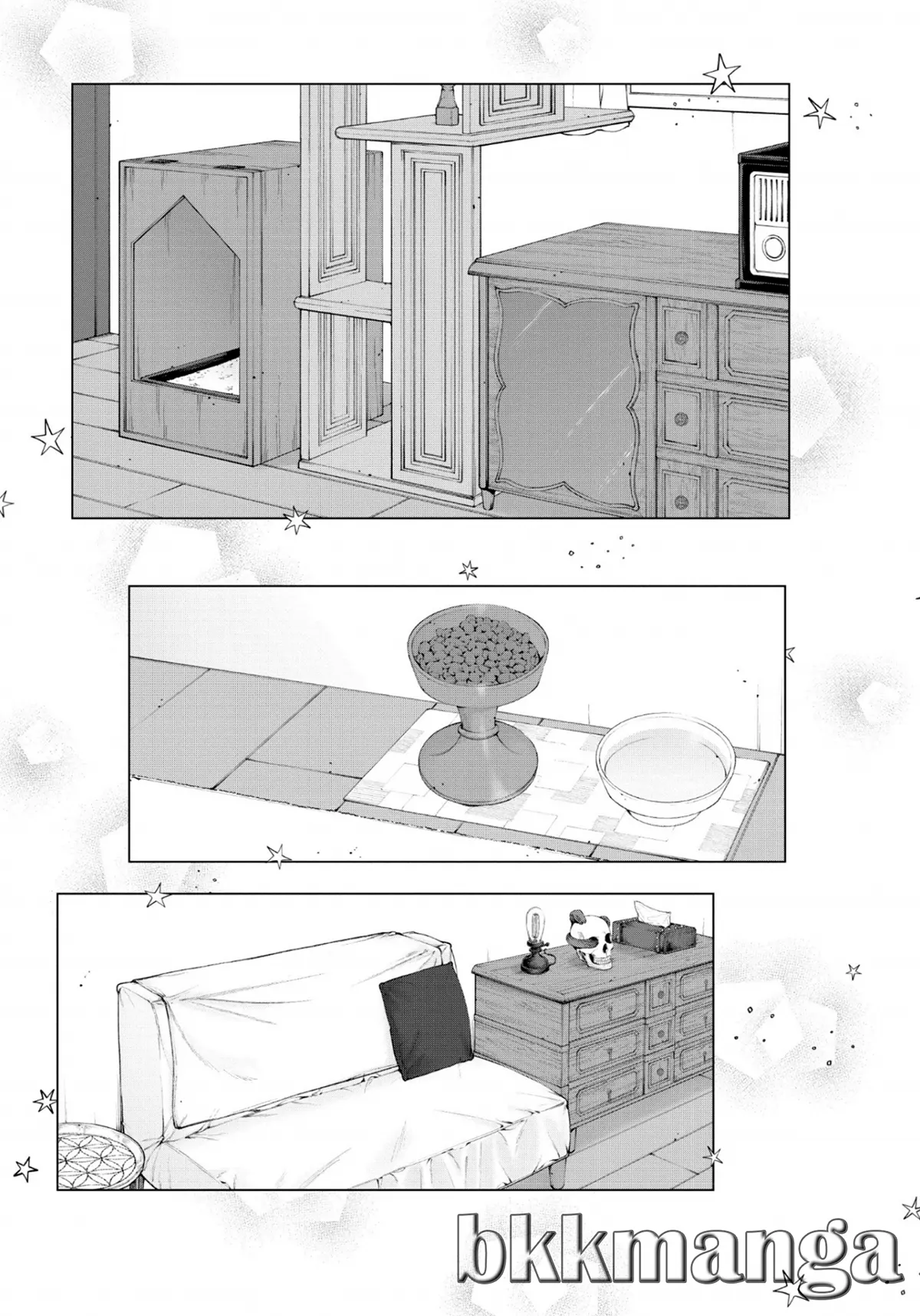 bkkmanga